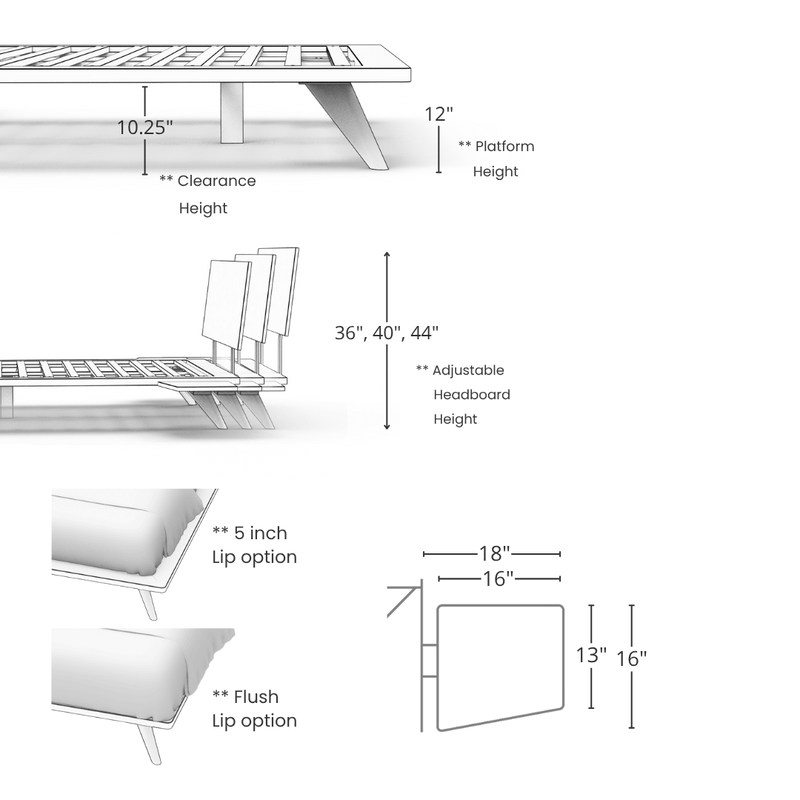 10.25"
** Clearance Height

12"
** Platform Height

36", 40", 44"
** Adjustable Headboard Height

** 5 inch Lip option

** Flush Lip option

18"
16"
13"
16"