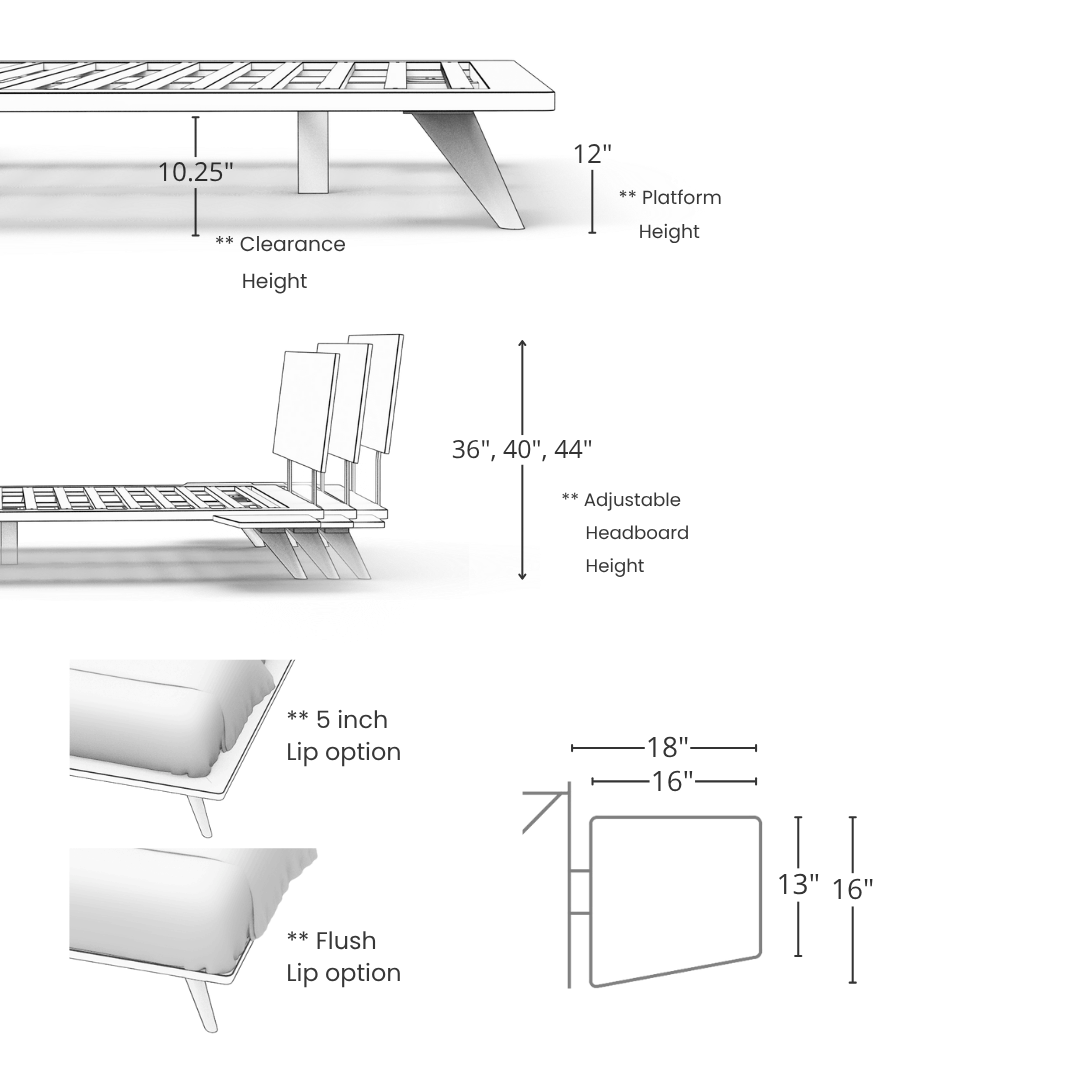 10.25"

** Clearance Height

12"

** Platform Height

36", 40", 44"

** Adjustable Headboard Height

** 5 inch Lip option

** Flush Lip option

18"

16"

13"

16"