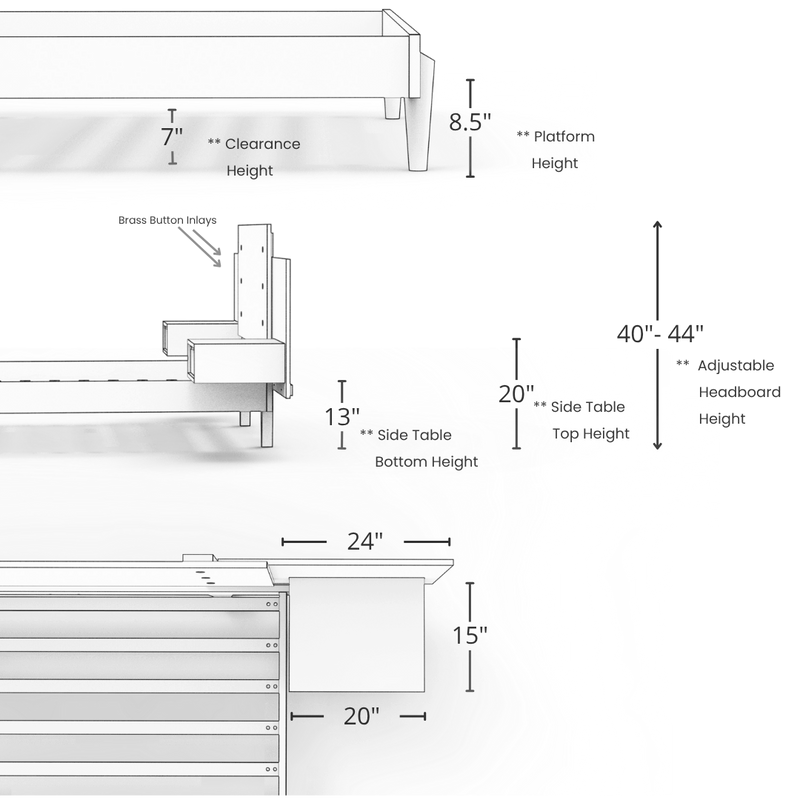 7"

** Clearance Height

8.5"

** Platform Height

Brass Button Inlays

40"- 44"

** Adjustable Headboard Height

20"

** Side Table Top Height

13"

** Side Table Bottom Height

24"

15"

20"